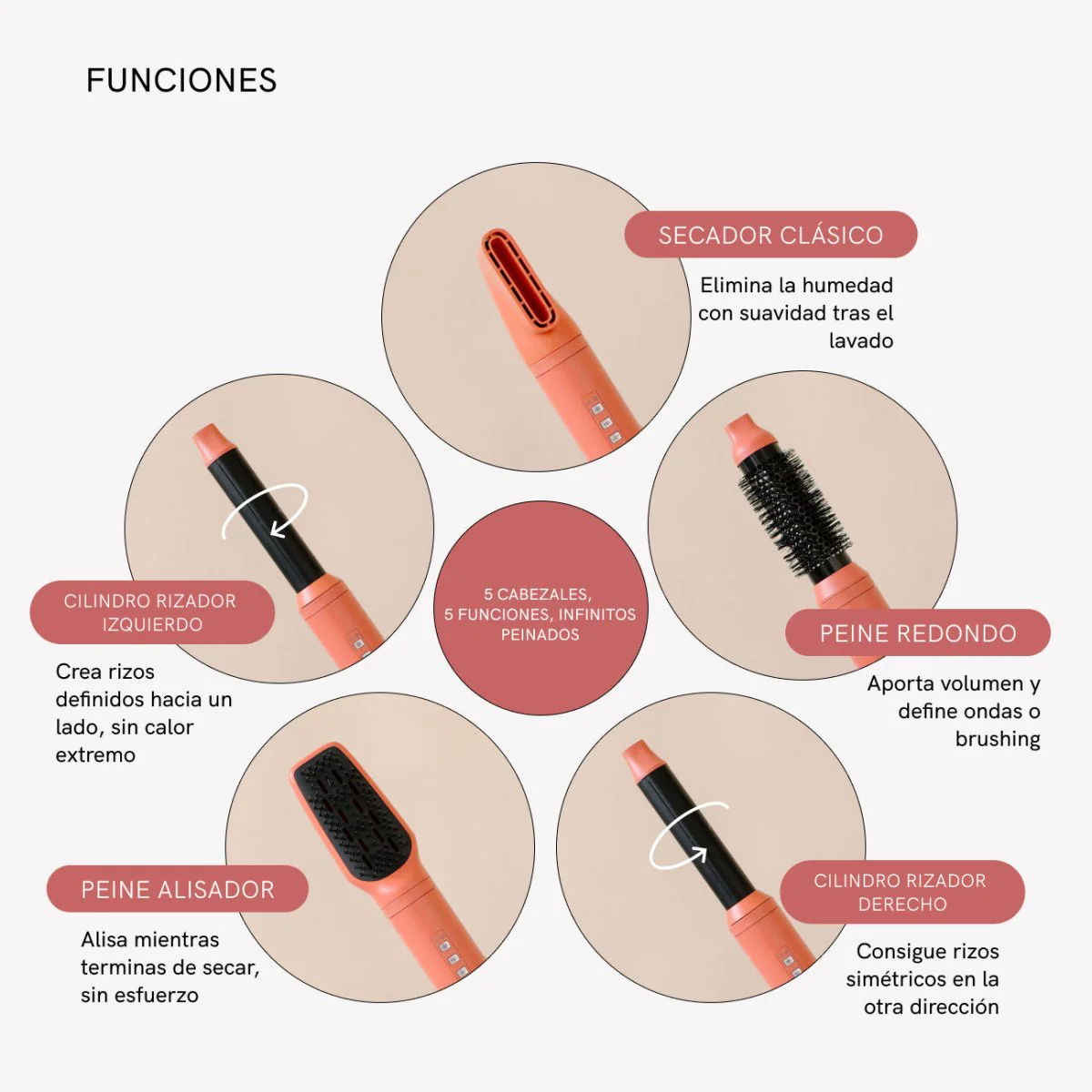 FUNCIONES

SECADOR CLÁSICO

Elimina la humedad con suavidad tras el lavado

CILINDRO RIZADOR IZQUIERDO

Crea rizos definidos hacia un lado, sin calor extremo

5 CABEZALES, 5 FUNCIONES, INFINITOS PEINADOS

PEINE REDONDO

Aporta volumen y define ondas o brushing

PEINE ALISADOR

Alisa mientras terminas de secar, sin esfuerzo

CILINDRO RIZADOR DERECHO

Consigue rizos simétricos en la otra dirección